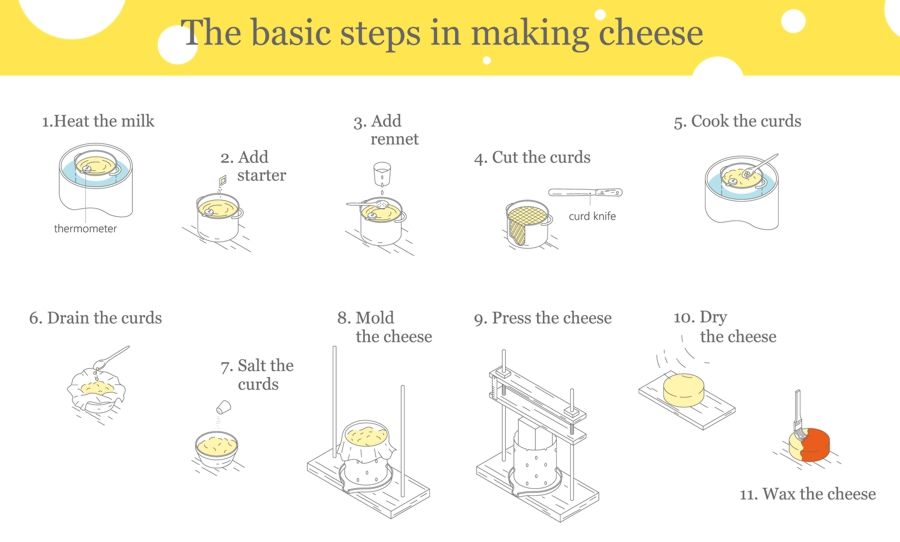 The basic steps in making cheese

1.Heat the milk

thermometer

2. Add starter

3. Add rennet

4. Cut the curds

curd knife

5. Cook the curds

6. Drain the curds

7. Salt the curds

8. Mold the cheese

9. Press the cheese

10. Dry the cheese

11. Wax the cheese